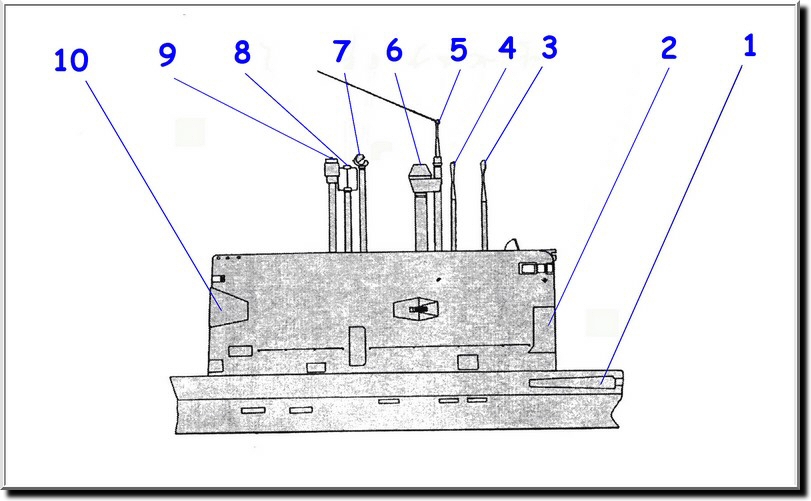 10 9 8 7 6 5 4 3 2 1